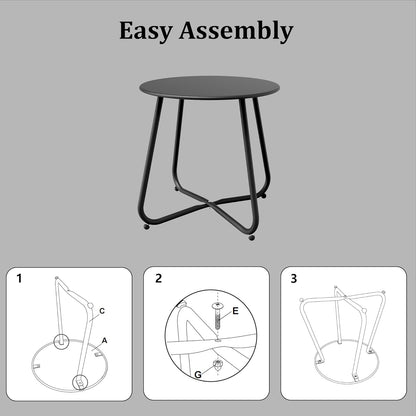 Easy Assembly

1

C

A

2

E

G

3