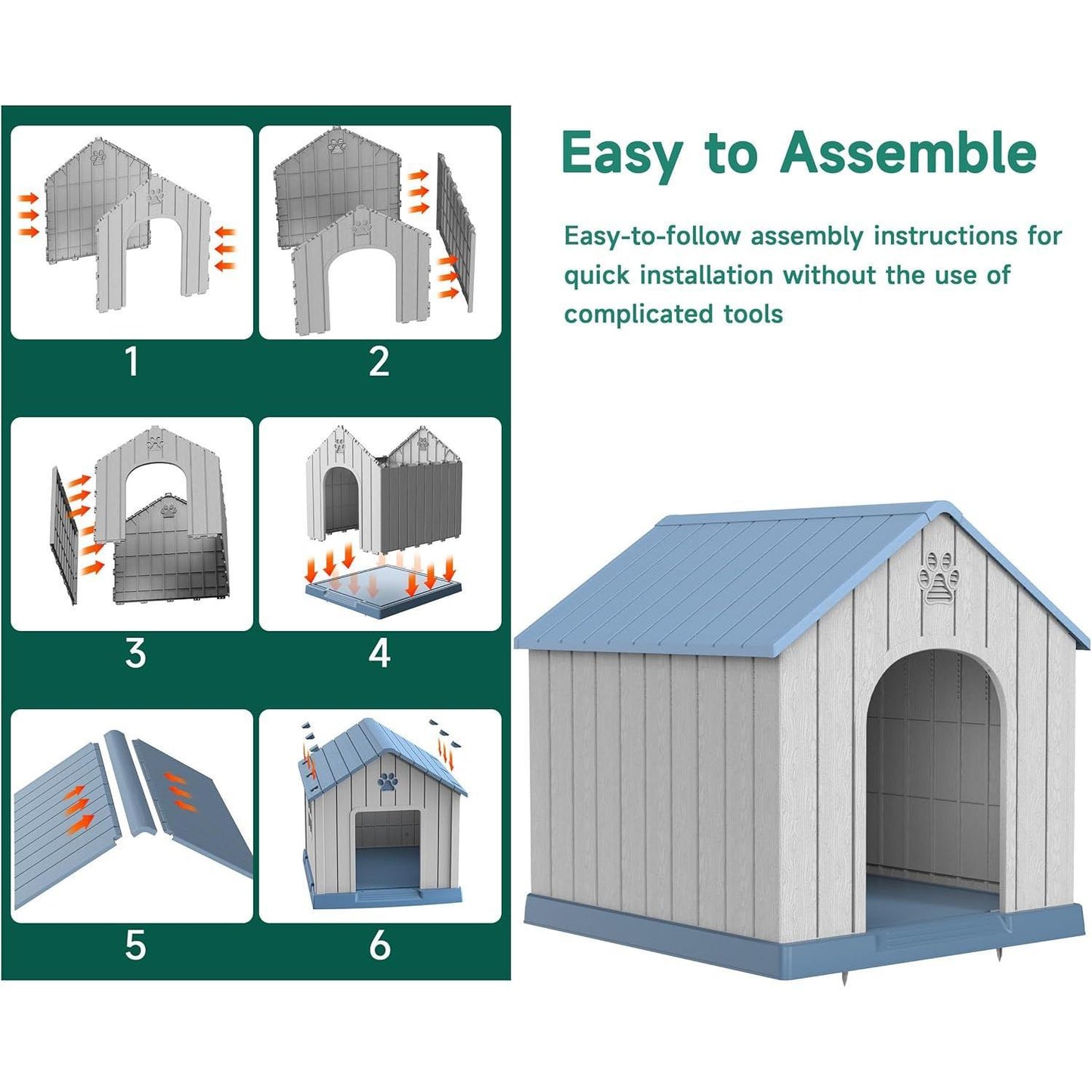 1

2

3

4

5

6

Easy to Assemble

Easy-to-follow assembly instructions for quick installation without the use of complicated tools