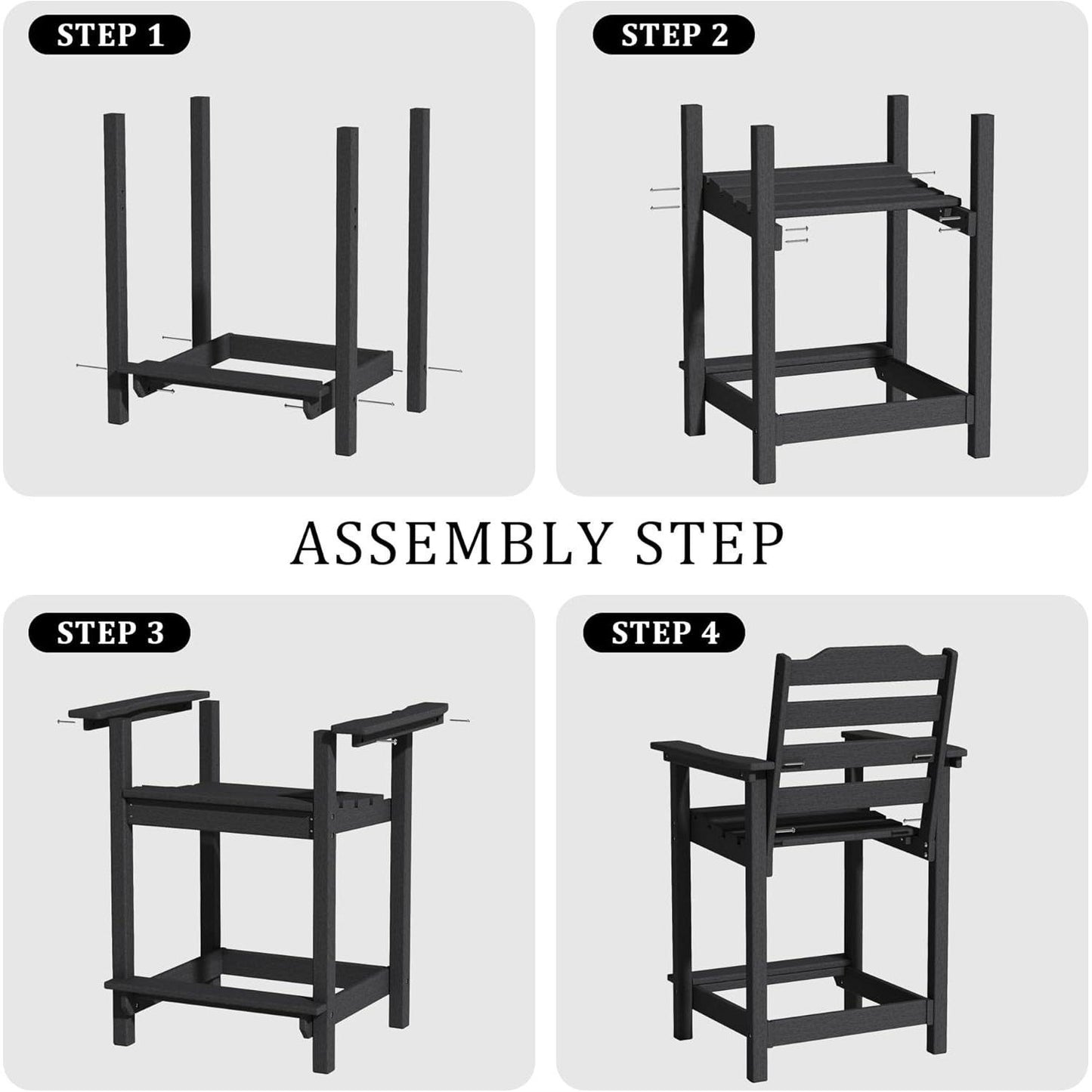 STEP 1

STEP 2

ASSEMBLY STEP

STEP 3

STEP 4